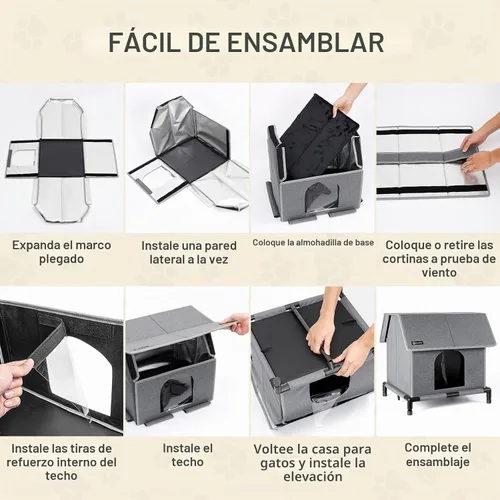 FÁCIL DE ENSAMBLAR

Expanda el marco plegado

Instale una pared lateral a la vez

Coloque la almohadilla de base

Coloque o retire las cortinas a prueba de viento

Instale las tiras de refuerzo interno del techo

Instale el techo

Voltee la casa para gatos y instale la elevación

Complete el ensamblaje