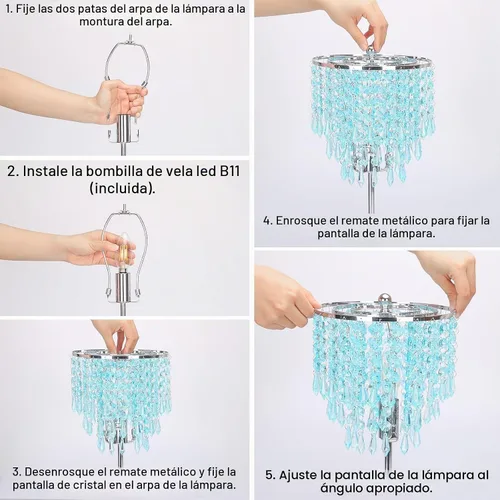 1. Fije las dos patas del arpa de la lámpara a la montura del arpa.

2. Instale la bombilla de vela led B11 (incluida).

3. Desenrosque el remate metálico y fije la pantalla de cristal en el arpa de la lámpara.

4. Enrosque el remate metálico para fijar la pantalla de la lámpara.

5. Ajuste la pantalla de la lámpara al ángulo apropiado.