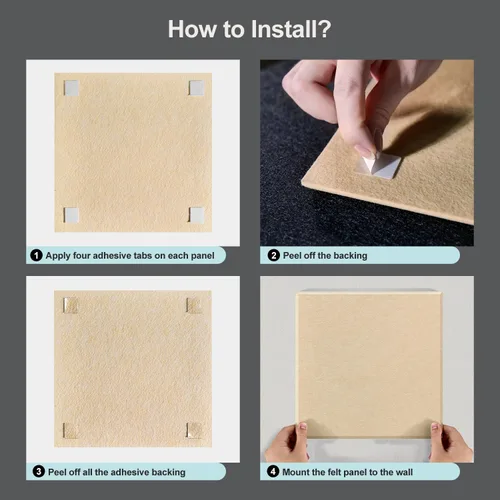 How to Install?

1 Apply four adhesive tabs on each panel

2 Peel off the backing

3 Peel off all the adhesive backing

4 Mount the felt panel to the wall