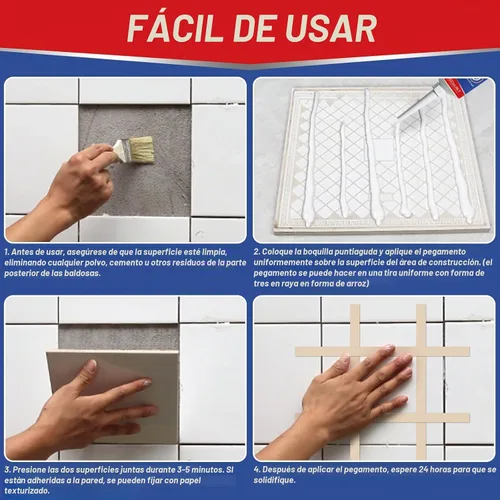 FÁCIL DE USAR

1. Antes de usar, asegúrese de que la superficie esté limpia, eliminando cualquier polvo, cemento u otros residuos de la parte posterior de las baldosas.

2. Coloque la boquilla puntiaguda y aplique el pegamento uniformemente sobre la superficie del área de construcción. (el pegamento se puede hacer en una tira uniforme con forma de tres en raya en forma de arroz)

3. Presione las dos superficies juntas durante 3-5 minutos. Si están adheridas a la pared, se pueden fijar con papel texturizado.

4. Después de aplicar el pegamento, espere 24 horas para que se solidifique.