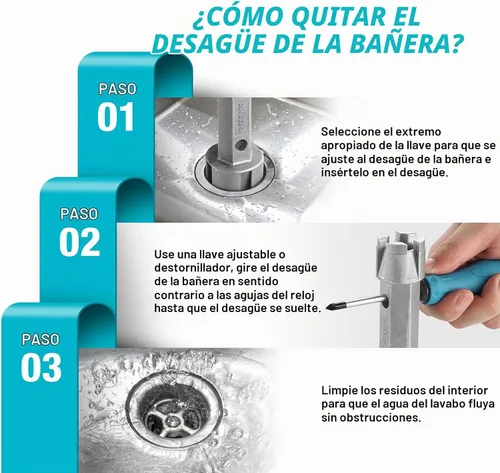 ¿CÓMO QUITAR EL DESAGÜE DE LA BAÑERA?

PASO
01

Seleccione el extremo apropiado de la llave para que se ajuste al desagüe de la bañera e insértelo en el desagüe.

PASO
02

Use una llave ajustable o destornillador, gire el desagüe de la bañera en sentido contrario a las agujas del reloj hasta que el desagüe se suelte.

PASO
03

Limpie los residuos del interior para que el agua del lavabo fluya sin obstrucciones.