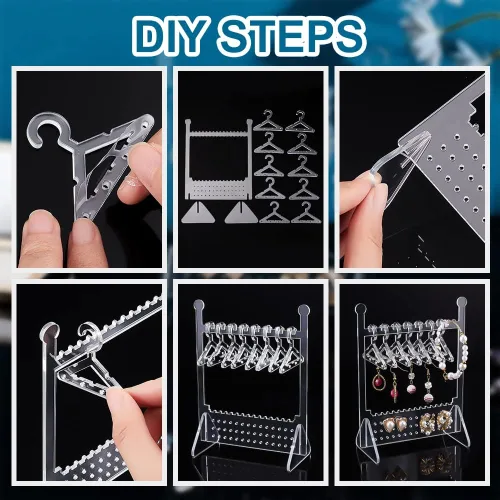 DIY STEPS