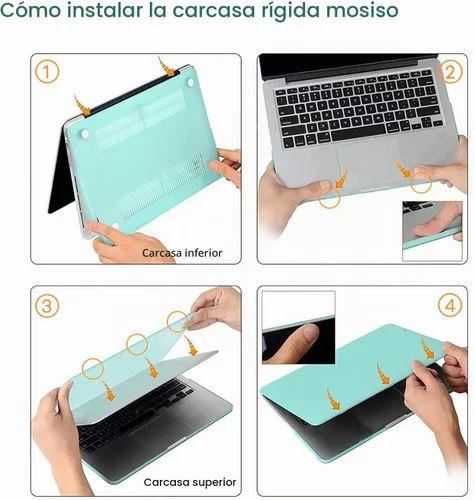 Cómo instalar la carcasa rígida mosiso

1

Carcasa inferior

2

3

Carcasa superior

4