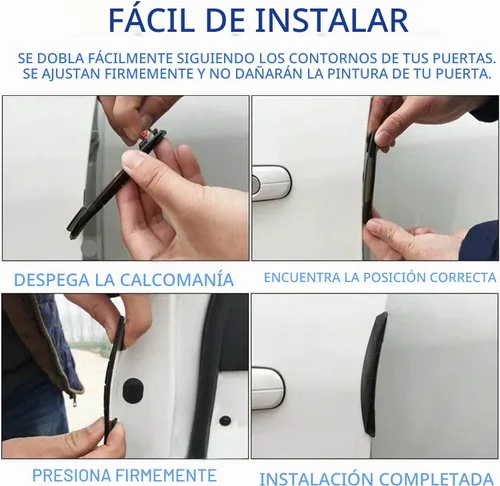 FÁCIL DE INSTALAR

SE DOBLA FÁCILMENTE SIGUIENDO LOS CONTORNOS DE TUS PUERTAS.
SE AJUSTAN FIRMEMENTE Y NO DAÑARÁN LA PINTURA DE TU PUERTA.

DESPEGA LA CALCOMANÍA

ENCUENTRA LA POSICIÓN CORRECTA

PRESIONA FIRMEMENTE

INSTALACIÓN COMPLETADA