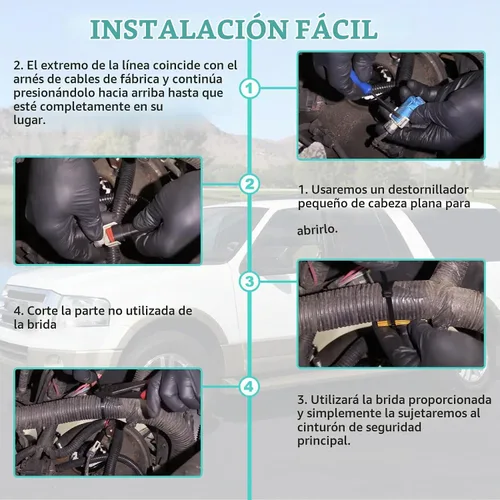 INSTALACIÓN FÁCIL

2. El extremo de la línea coincide con el arnés de cables de fábrica y continúa presionándolo hacia arriba hasta que esté completamente en su lugar.

1

2

1. Usaremos un destornillador pequeño de cabeza plana para

abrirlo.

3

4. Corte la parte no utilizada de la brida

4

3. Utilizará la brida proporcionada y simplemente la sujetaremos al cinturón de seguridad principal.