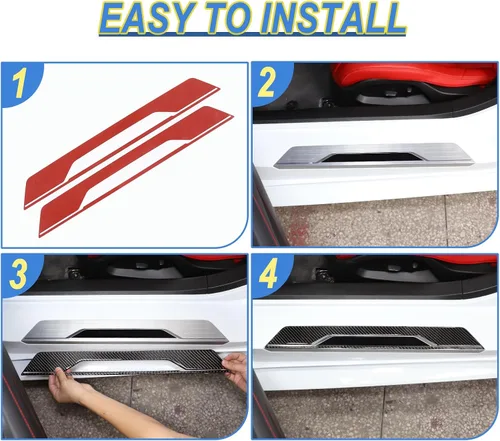 EASY TO INSTALL

1

2

3

4