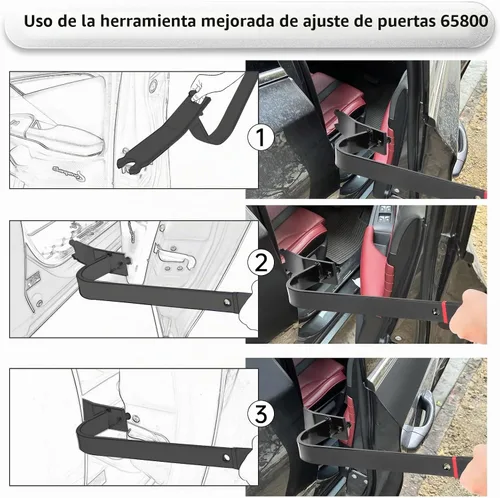 Uso de la herramienta mejorada de ajuste de puertas 65800

1

2

3