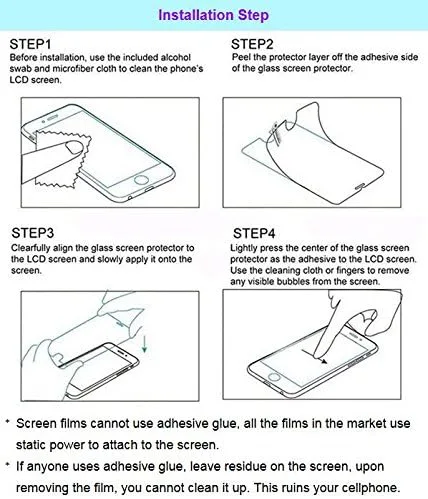 Installation Step

STEP1
Before installation, use the included alcohol swab and microfiber cloth to clean the phone's LCD screen.

STEP2
Peel the protector layer off the adhesive side of the glass screen protector.

STEP3
Clearfully align the glass screen protector to the LCD screen and slowly apply it onto the screen.

STEP4
Lightly press the center of the glass screen protector as the adhesive to the LCD screen. Use the cleaning cloth or fingers to remove any visible bubbles from the screen.

* Screen films cannot use adhesive glue, all the films in the market use static power to attach to the screen.

* If anyone uses adhesive glue, leave residue on the screen, upon removing the film, you cannot clean it up. This ruins your cellphone.