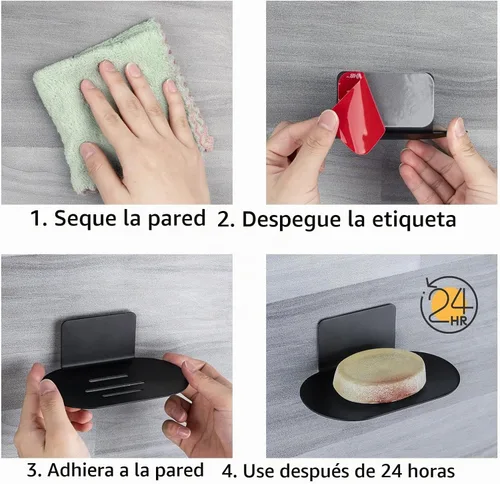 1. Seque la pared 2. Despegue la etiqueta

24 HR

3. Adhiera a la pared 4. Use después de 24 horas