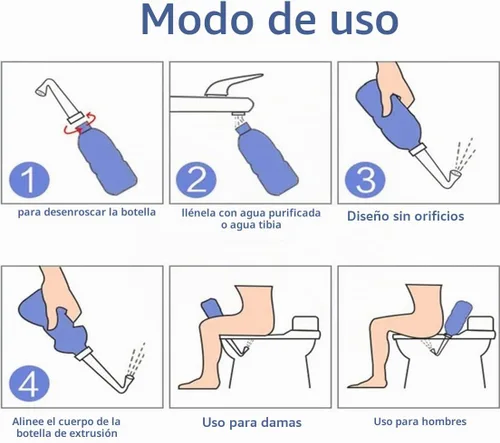 Modo de uso

1

para desenroscar la botella

2

llénela con agua purificada o agua tibia

3

Diseño sin orificios

4

Alinee el cuerpo de la botella de extrusión

Uso para damas

Uso para hombres