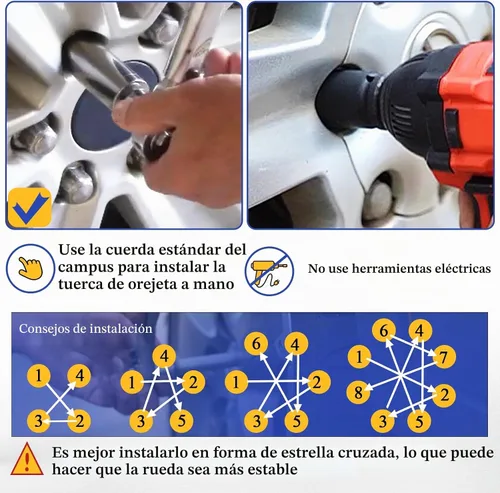 Use la cuerda estándar del campus para instalar la tuerca de orejeta a mano

No use herramientas eléctricas

Consejos de instalación

1 4
3 2

4
1 2
3 5

6 4
1 2
3 5

6 4
1 7
8 2
3 5

Es mejor instalarlo en forma de estrella cruzada, lo que puede hacer que la rueda sea más estable