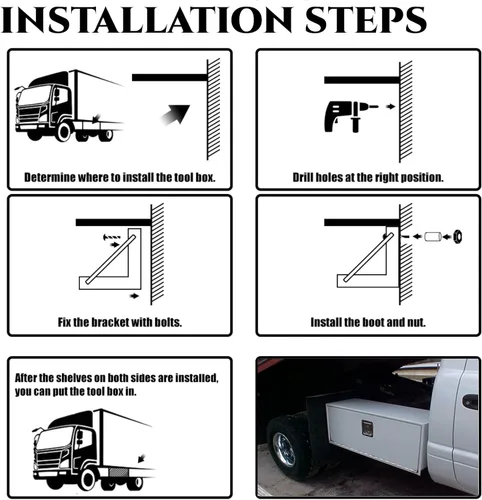 INSTALLATION STEPS

Determine where to install the tool box.

Drill holes at the right position.

Fix the bracket with bolts.

Install the boot and nut.

After the shelves on both sides are installed, you can put the tool box in.