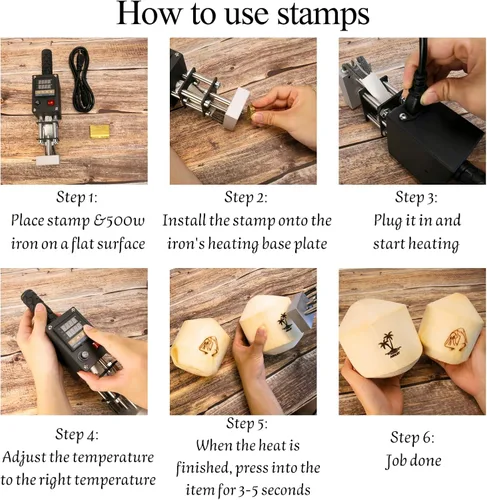 How to use stamps

Step 1:
Place stamp &500w iron on a flat surface

Step 2:
Install the stamp onto the iron's heating base plate

Step 3:
Plug it in and start heating

Step 4:
Adjust the temperature to the right temperature

Step 5:
When the heat is finished, press into the item for 3-5 seconds

Step 6:
Job done