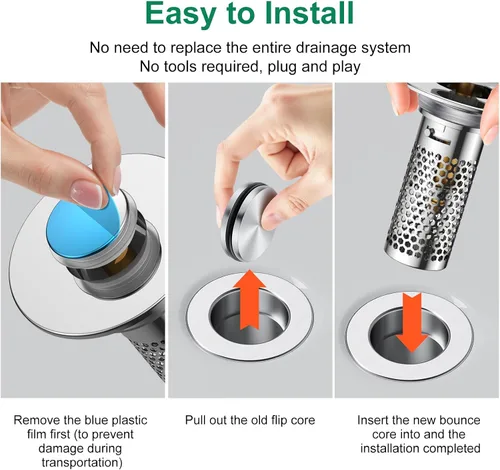 Easy to Install

No need to replace the entire drainage system
No tools required, plug and play

Remove the blue plastic film first (to prevent damage during transportation)

Pull out the old flip core

Insert the new bounce core into and the installation completed