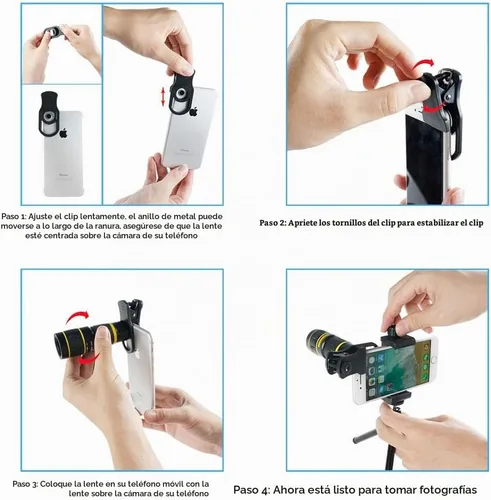 Paso 1: Ajuste el clip lentamente, el anillo de metal puede moverse a lo largo de la ranura, asegúrese de que la lente esté centrada sobre la cámara de su teléfono

Paso 2: Apriete los tornillos del clip para estabilizar el clip

Paso 3: Coloque la lente en su teléfono móvil con la lente sobre la cámara de su teléfono

Paso 4: Ahora está listo para tomar fotografías