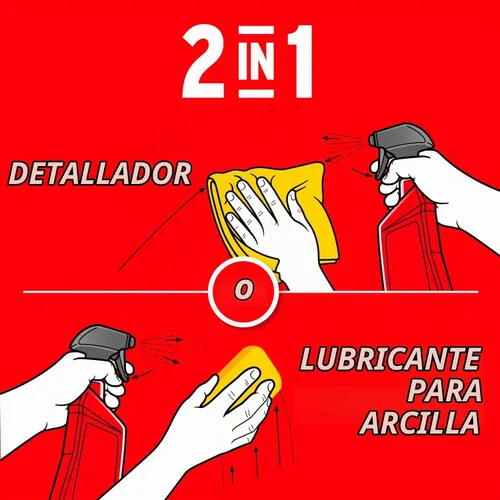 2 IN 1

DETALLADOR

O

LUBRICANTE PARA ARCILLA