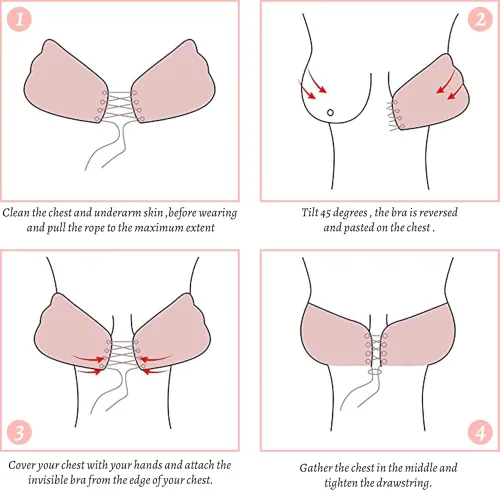 1

Clean the chest and underarm skin ,before wearing and pull the rope to the maximum extent

2

Tilt 45 degrees , the bra is reversed and pasted on the chest .

3

Cover your chest with your hands and attach the invisible bra from the edge of your chest.

4

Gather the chest in the middle and tighten the drawstring.