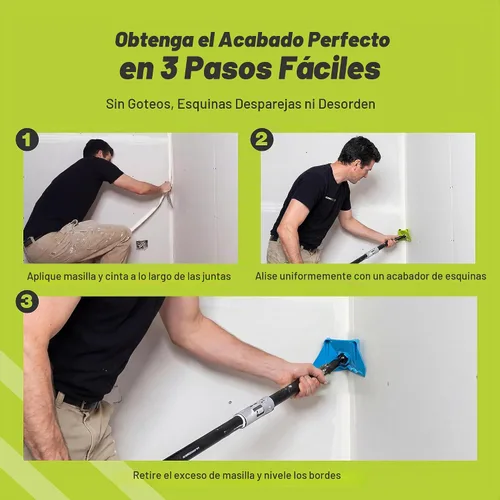 Obtenga el Acabado Perfecto
en 3 Pasos Fáciles

Sin Goteos, Esquinas Desparejas ni Desorden

1

Aplique masilla y cinta a lo largo de las juntas

2

Alise uniformemente con un acabador de esquinas

3

Retire el exceso de masilla y nivele los bordes