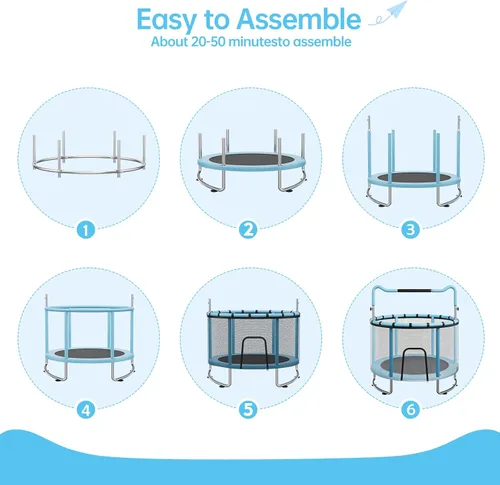 Easy to Assemble
About 20-50 minutesto assemble

1

2

3

4

5

6