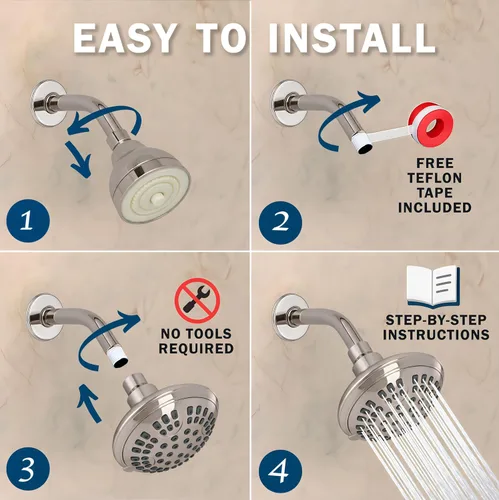 EASY TO INSTALL

1

FREE TEFLON TAPE INCLUDED

2

NO TOOLS REQUIRED

3

STEP-BY-STEP INSTRUCTIONS

4