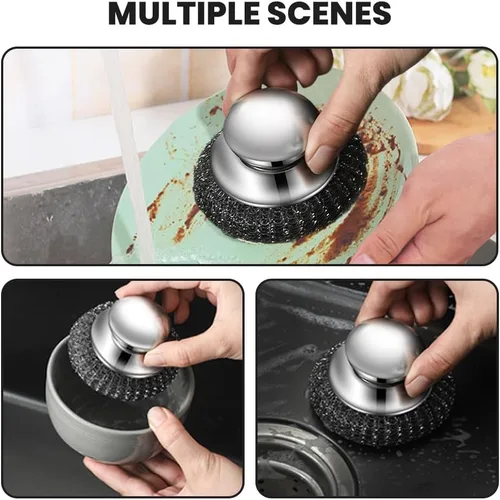 MULTIPLE SCENES