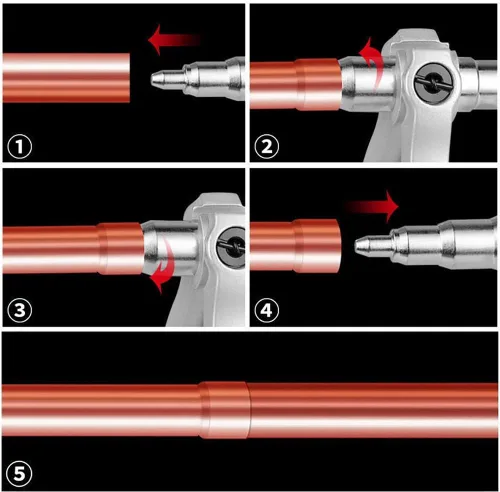 1
2
3
4
5