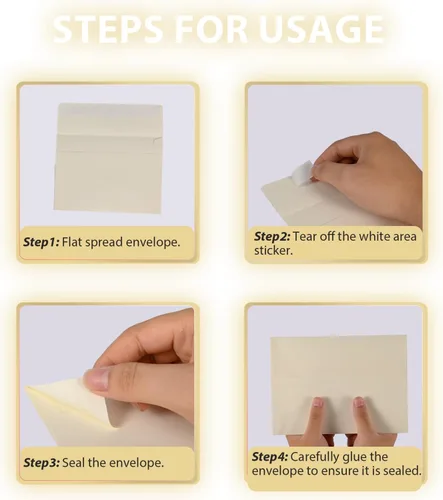 STEPS FOR USAGE

Step1: Flat spread envelope.

Step2: Tear off the white area sticker.

Step3: Seal the envelope.

Step4: Carefully glue the envelope to ensure it is sealed.