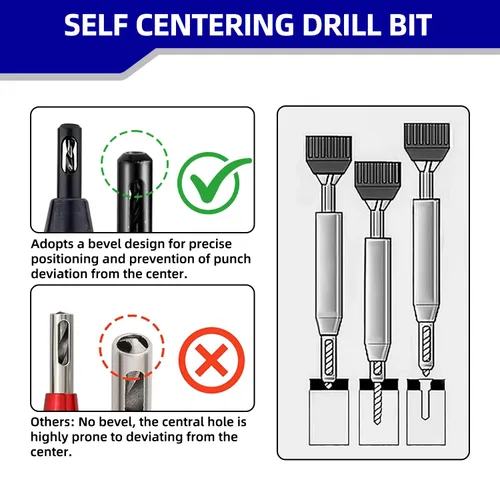 SELF CENTERING DRILL BIT

Adopts a bevel design for precise positioning and prevention of punch deviation from the center.

Others: No bevel, the central hole is highly prone to deviating from the center.