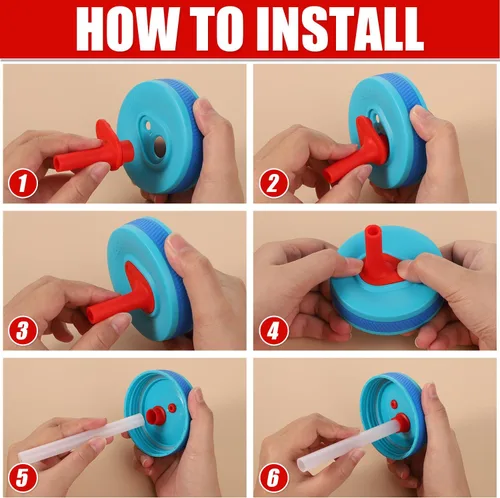 HOW TO INSTALL

1

2

3

4

5

6