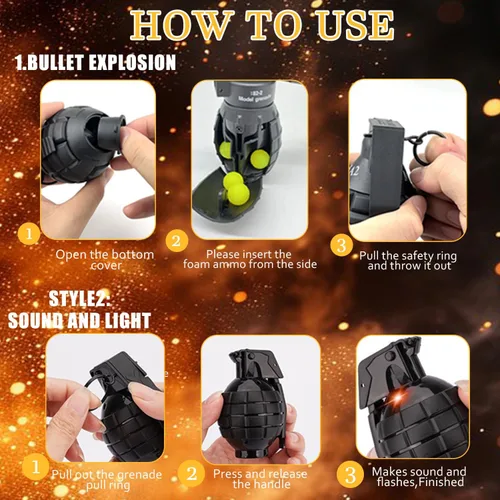 HOW TO USE

1.BULLET EXPLOSION

182-2
Model grenade

A2

1
Open the bottom cover

2
Please insert the foam ammo from the side

3
Pull the safety ring and throw it out

STYLE2:
SOUND AND LIGHT

1
Pull out the grenade pull ring

2
Press and release the handle

3
Makes sound and flashes,Finished