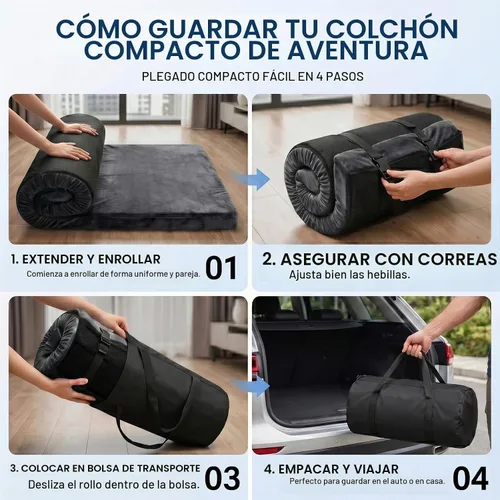 CÓMO GUARDAR TU COLCHÓN COMPACTO DE AVENTURA

PLEGADO COMPACTO FÁCIL EN 4 PASOS

1. EXTENDER Y ENROLLAR
Comienza a enrollar de forma uniforme y pareja.
01

2. ASEGURAR CON CORREAS
Ajusta bien las hebillas.

3. COLOCAR EN BOLSA DE TRANSPORTE
Desliza el rollo dentro de la bolsa.
03

4. EMPACAR Y VIAJAR
Perfecto para guardar en el auto o en casa.
04