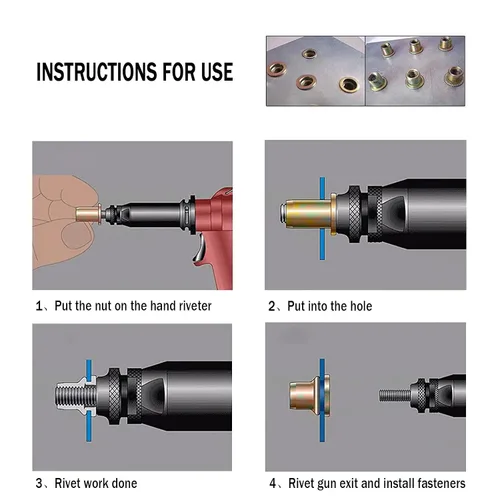 INSTRUCTIONS FOR USE

1、Put the nut on the hand riveter

2、Put into the hole

3、Rivet work done

4、Rivet gun exit and install fasteners