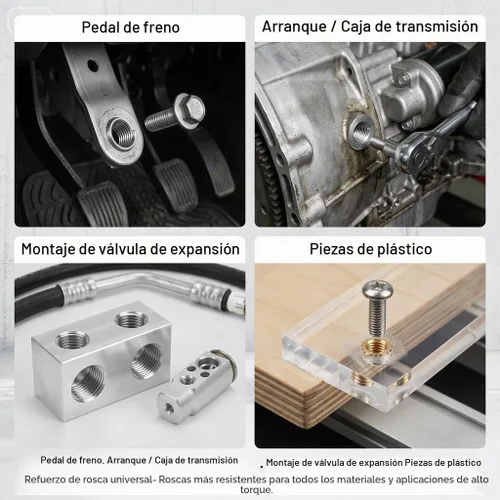 Pedal de freno

Arranque / Caja de transmisión

Montaje de válvula de expansión

Piezas de plástico

Pedal de freno. Arranque / Caja de transmisión

. Montaje de válvula de expansión Piezas de plástico

Refuerzo de rosca universal- Roscas más resistentes para todos los materiales y aplicaciones de alto torque.