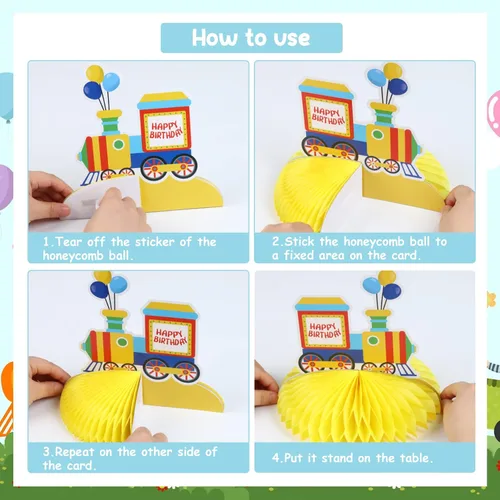 How to use

HAPPY BIRTHDAY

1.Tear off the sticker of the honeycomb ball.

HAPPY BIRTHDAY

2.Stick the honeycomb ball to a fixed area on the card.

HAPPY BIRTHDAY

3.Repeat on the other side of the card.

HAPPY BIRTHDAY

4.Put it stand on the table.