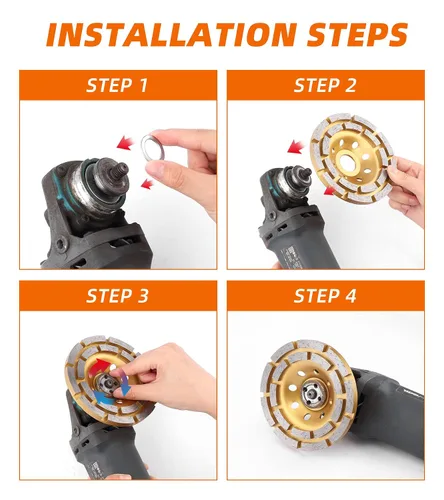 INSTALLATION STEPS

STEP 1

STEP 2

STEP 3

STEP 4