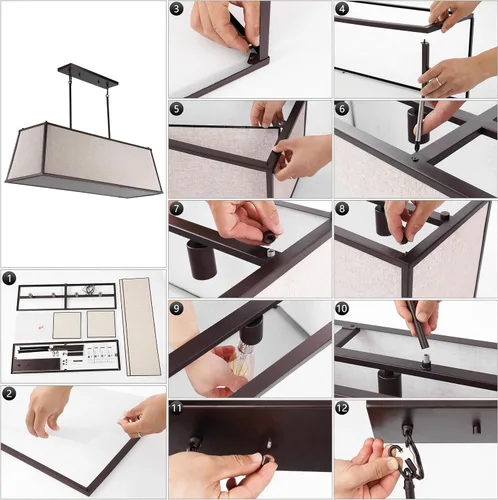 3
4
5
6
7
8
1
9
10
2
11
12