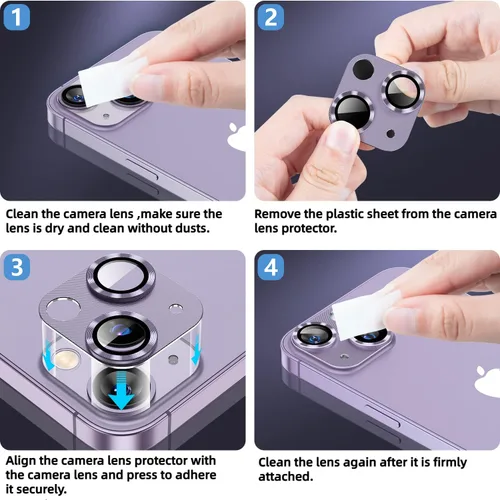 1

Clean the camera lens ,make sure the lens is dry and clean without dusts.

2

Remove the plastic sheet from the camera lens protector.

3

Align the camera lens protector with the camera lens and press to adhere it securely.

4

Clean the lens again after it is firmly attached.