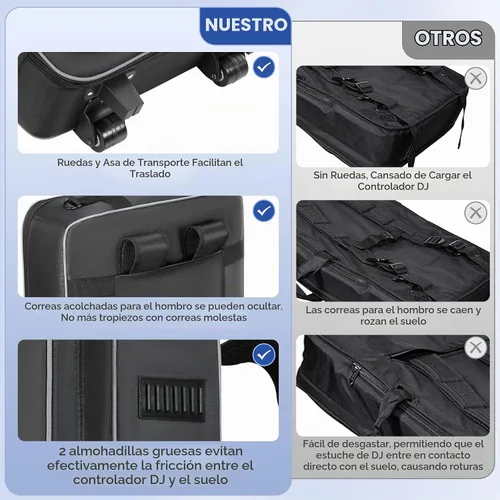 NUESTRO

Ruedas y Asa de Transporte Facilitan el Traslado

Correas acolchadas para el hombro se pueden ocultar. No más tropiezos con correas molestas

2 almohadillas gruesas evitan efectivamente la fricción entre el controlador DJ y el suelo

OTROS

Sin Ruedas, Cansado de Cargar el Controlador DJ

Las correas para el hombro se caen y rozan el suelo

Fácil de desgastar, permitiendo que el estuche de DJ entre en contacto directo con el suelo, causando roturas