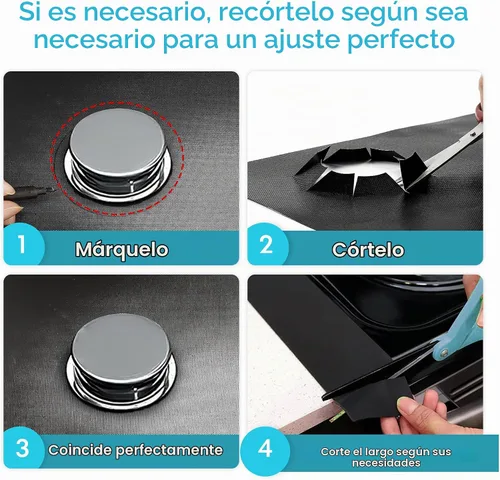 Si es necesario, recórtelo según sea necesario para un ajuste perfecto

1 Márquelo

2 Córtelo

3 Coincide perfectamente

4 Corte el largo según sus necesidades