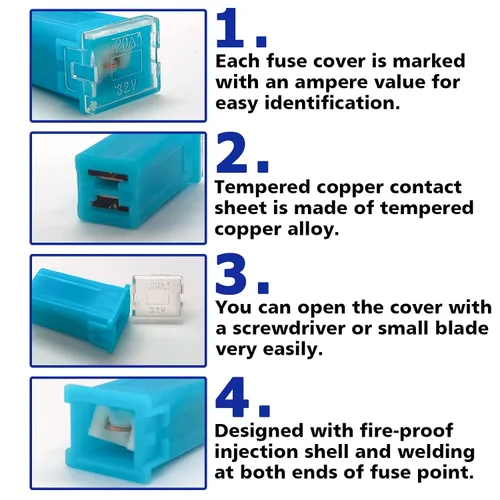 20A

32V

1.

Each fuse cover is marked with an ampere value for easy identification.

2.

Tempered copper contact sheet is made of tempered copper alloy.

20A

32V

3.

You can open the cover with a screwdriver or small blade very easily.

4.

Designed with fire-proof injection shell and welding at both ends of fuse point.