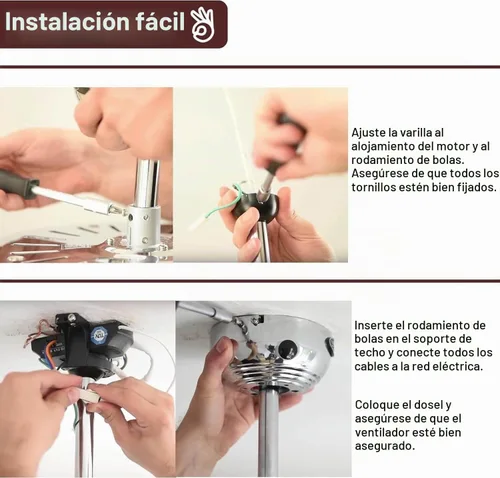 Instalación fácil

Ajuste la varilla al alojamiento del motor y al rodamiento de bolas. Asegúrese de que todos los tornillos estén bien fijados.

Inserte el rodamiento de bolas en el soporte de techo y conecte todos los cables a la red eléctrica.

Coloque el dosel y asegúrese de que el ventilador esté bien asegurado.