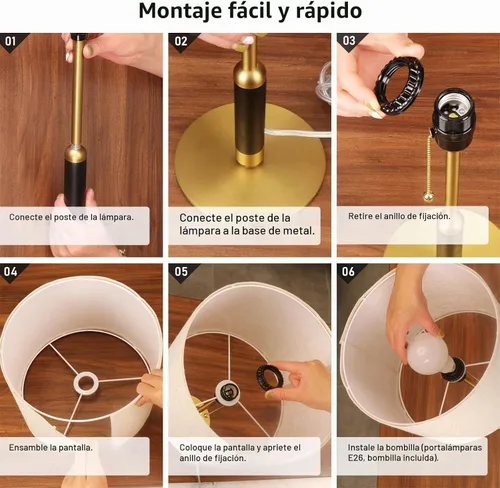 Montaje fácil y rápido

01

Conecte el poste de la lámpara.

02

Conecte el poste de la lámpara a la base de metal.

03

Retire el anillo de fijación.

04

Ensamble la pantalla.

05

Coloque la pantalla y apriete el anillo de fijación.

06

Instale la bombilla (portalámparas E26, bombilla incluida).