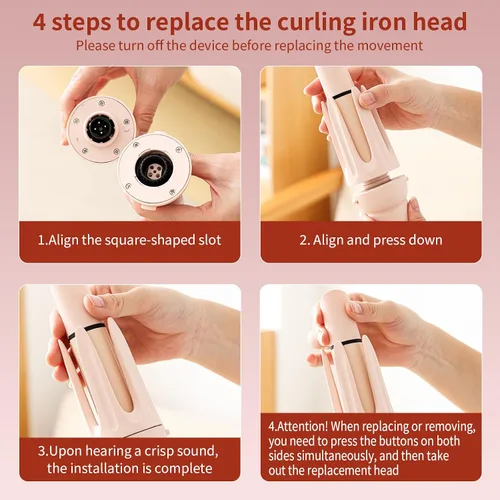 4 steps to replace the curling iron head

Please turn off the device before replacing the movement

1.Align the square-shaped slot

2. Align and press down

3.Upon hearing a crisp sound, the installation is complete

4.Attention! When replacing or removing, you need to press the buttons on both sides simultaneously, and then take out the replacement head