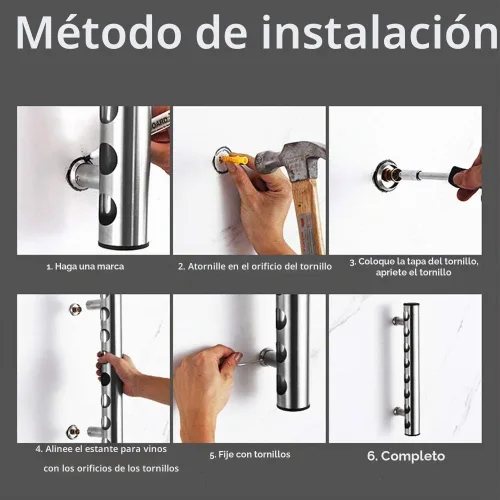 Método de instalación

1. Haga una marca

2. Atornille en el orificio del tornillo

3. Coloque la tapa del tornillo, apriete el tornillo

4. Alinee el estante para vinos con los orificios de los tornillos

5. Fije con tornillos

6. Completo