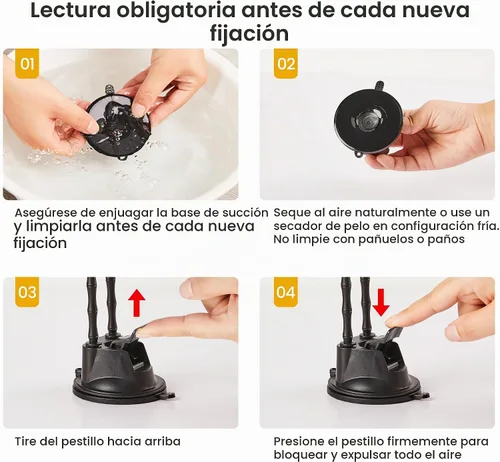 Lectura obligatoria antes de cada nueva fijación

01

Asegúrese de enjuagar la base de succión y limpiarla antes de cada nueva fijación

02

Seque al aire naturalmente o use un secador de pelo en configuración fría. No limpie con pañuelos o paños

03

Tire del pestillo hacia arriba

04

Presione el pestillo firmemente para bloquear y expulsar todo el aire