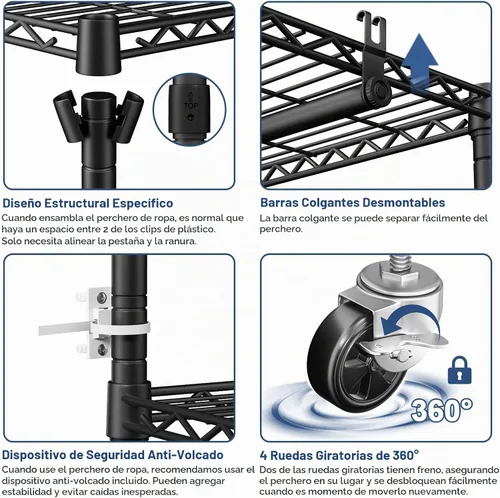 TOP

Diseño Estructural Específico
Cuando ensambla el perchero de ropa, es normal que haya un espacio entre 2 de los clips de plástico. Solo necesita alinear la pestaña y la ranura.

Barras Colgantes Desmontables
La barra colgante se puede separar fácilmente del perchero.

360°

Dispositivo de Seguridad Anti-Volcado
Cuando use el perchero de ropa, recomendamos usar el dispositivo anti-volcado incluido. Pueden agregar estabilidad y evitar caídas inesperadas.

4 Ruedas Giratorias de 360°
Dos de las ruedas giratorias tienen freno, asegurando el perchero en su lugar y se desbloquean fácilmente cuando es momento de moverlo nuevamente.