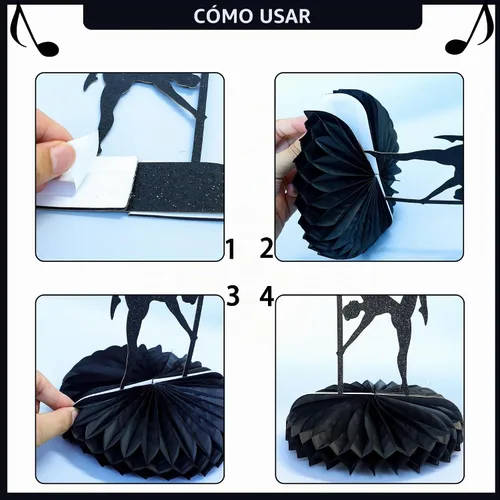 CÓMO USAR

1

2

3

4