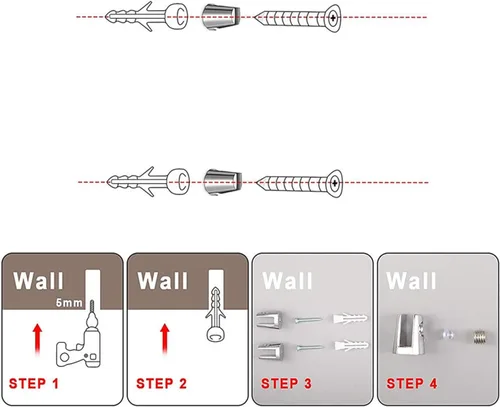 Wall
5mm
STEP 1

Wall
STEP 2

Wall
STEP 3

Wall
STEP 4