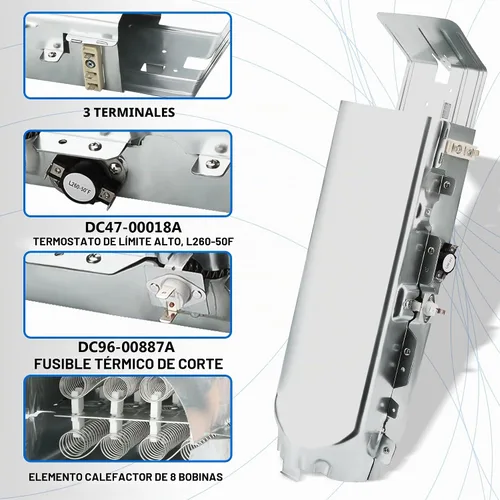 3 TERMINALES

L260-50°F

DC47-00018A
TERMOSTATO DE LÍMITE ALTO, L260-50F

DC96-00887A
FUSIBLE TÉRMICO DE CORTE

ELEMENTO CALEFACTOR DE 8 BOBINAS