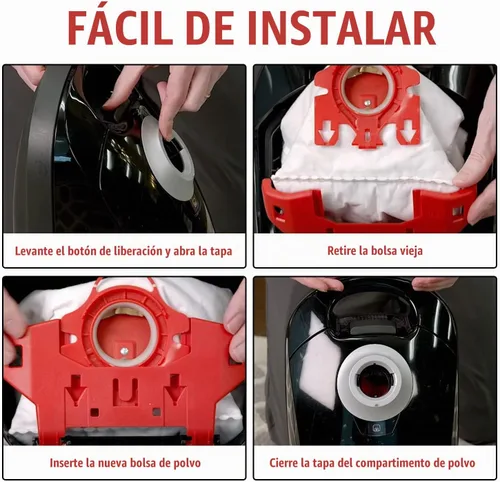 FÁCIL DE INSTALAR

Levante el botón de liberación y abra la tapa

Retire la bolsa vieja

Inserte la nueva bolsa de polvo

Cierre la tapa del compartimento de polvo